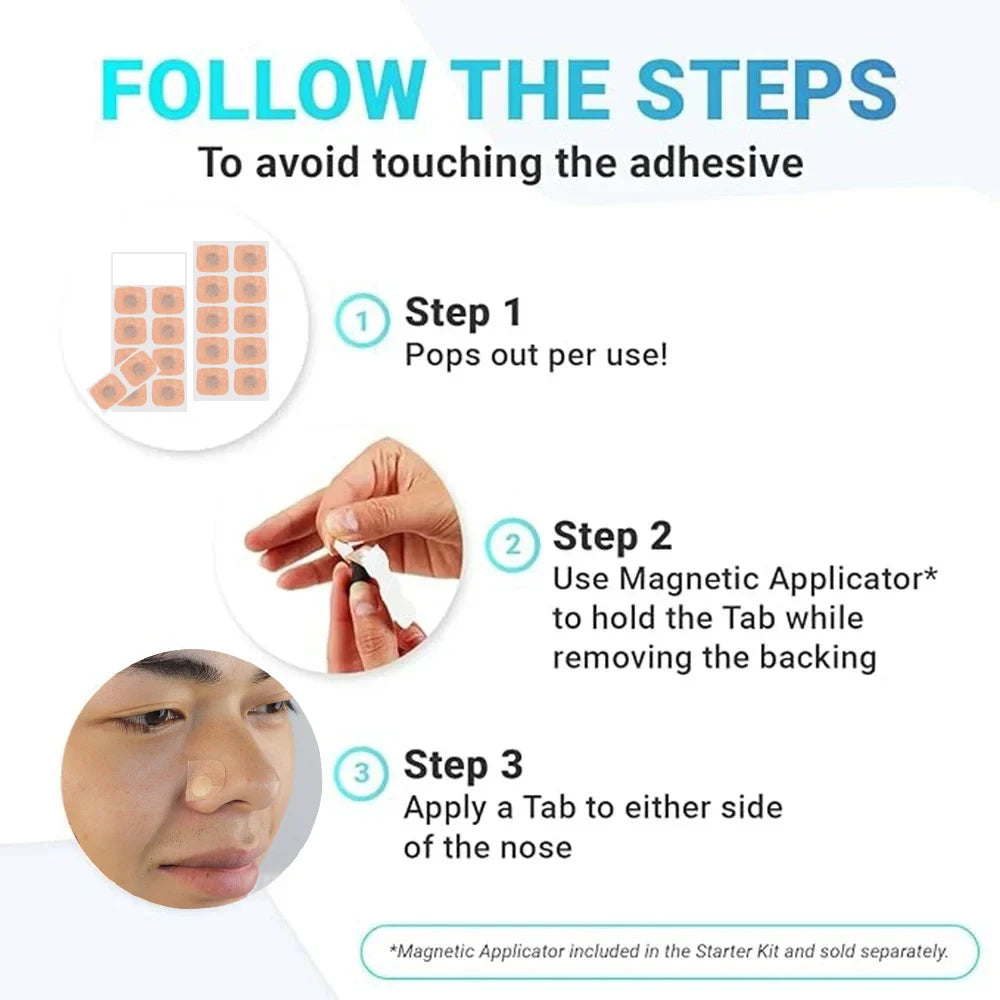 FOLLOW THE STEPS
To avoid touching the adhesive

1 Step 1
Pops out per use!

2 Step 2
Use Magnetic Applicator* to hold the Tab while removing the backing

3 Step 3
Apply a Tab to either side of the nose

*Magnetic Applicator included in the Starter Kit and sold separately.